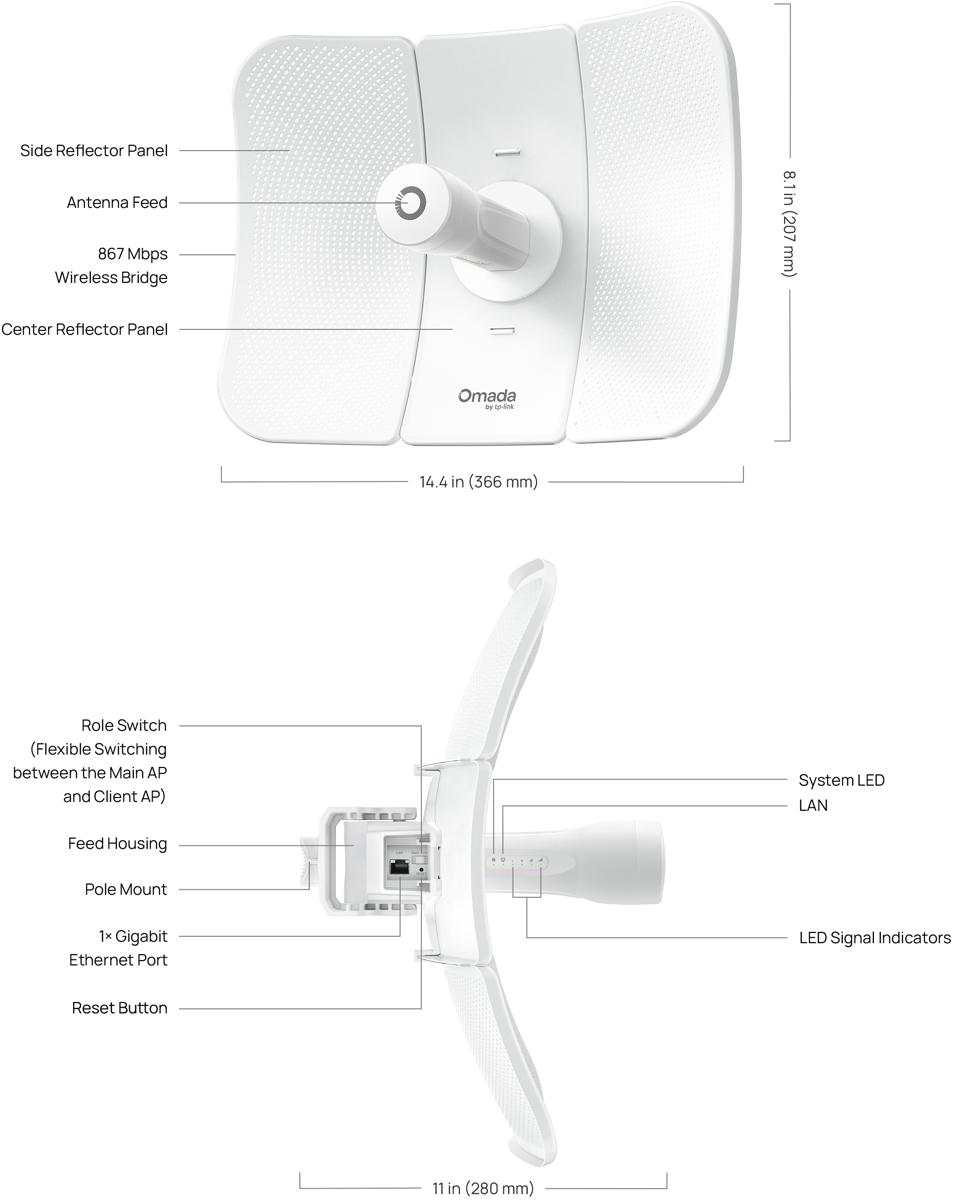 Side Reflector Panel

Antenna Feed

867 Mbps
Wireless Bridge

Center Reflector Panel

Omada
by tp-link

8.1 in (207 mm)

14.4 in (366 mm)

Role Switch
(Flexible Switching
between the Main AP
and Client AP)

Feed Housing

Pole Mount

1× Gigabit
Ethernet Port

Reset Button

System LED

LAN

LED Signal Indicators

11 in (280 mm)