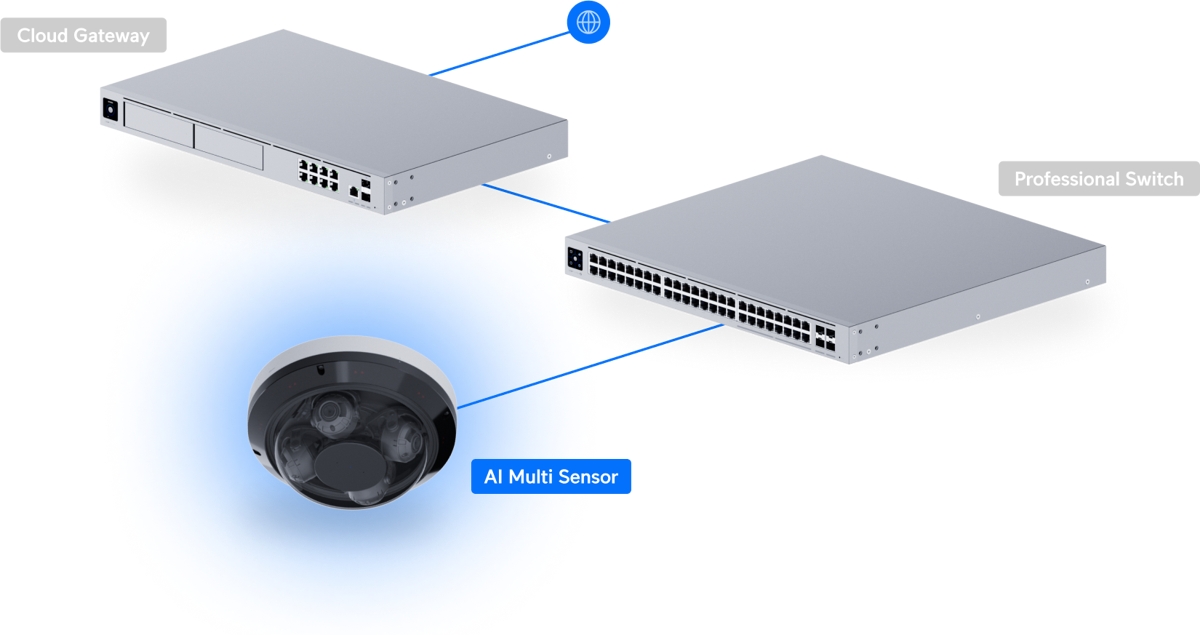 Cloud Gateway

Professional Switch

AI Multi Sensor