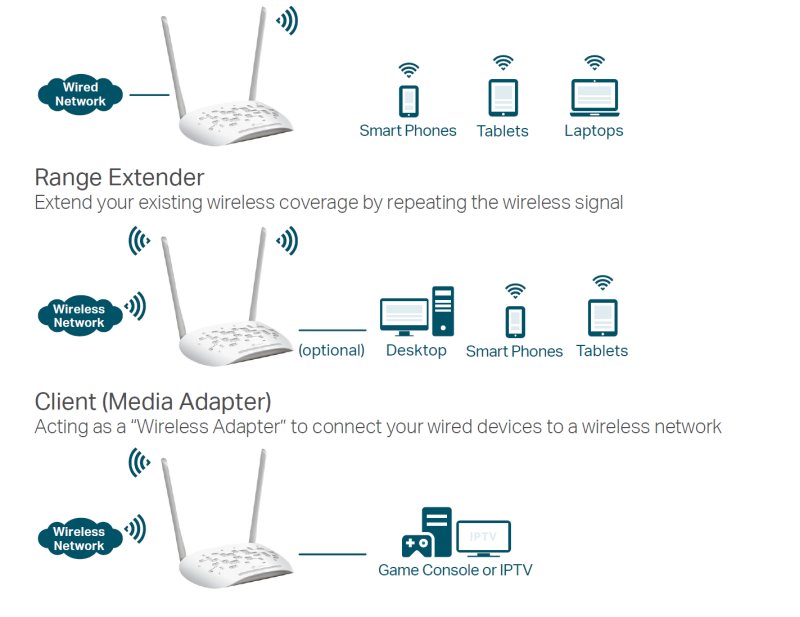 Wired Network

Smart Phones Tablets Laptops

Range Extender
Extend your existing wireless coverage by repeating the wireless signal

Wireless Network

(optional) Desktop Smart Phones Tablets

Client (Media Adapter)
Acting as a "Wireless Adapter" to connect your wired devices to a wireless network

Wireless Network

IPTV

Game Console or IPTV